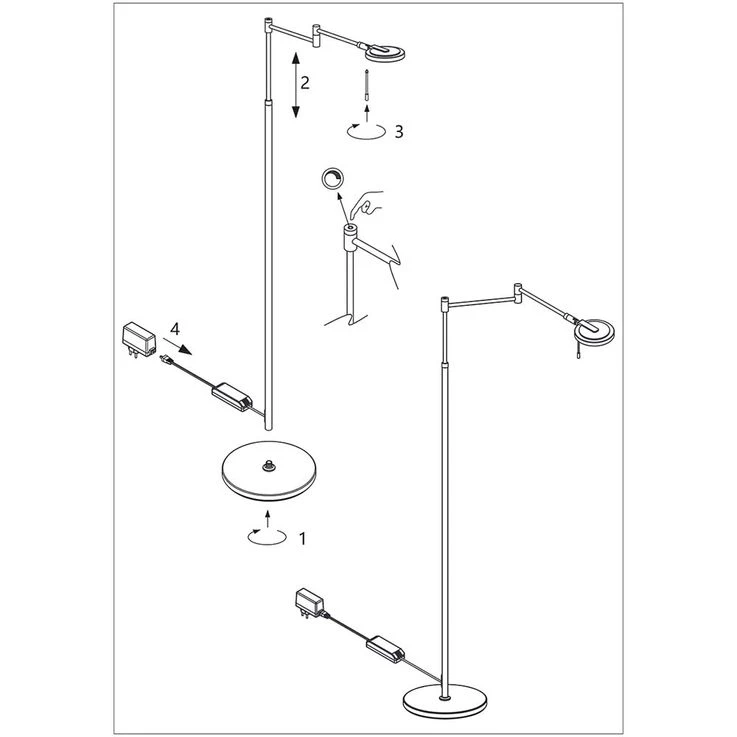 2

3

4

1