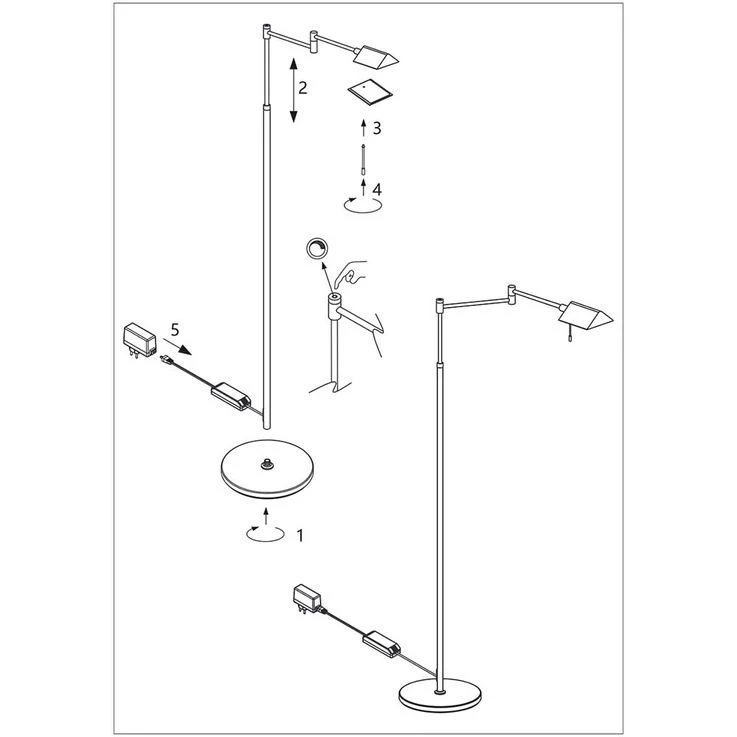 2
3
4
5
1