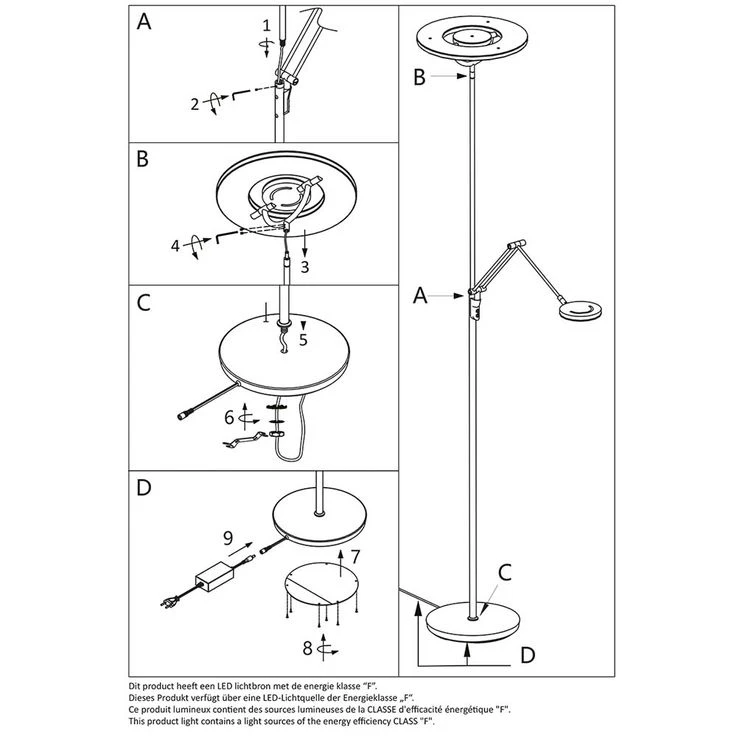 A

1

2

B

4

3

C

5

6

D

9

7

8

B

A

C

D

Dit product heeft een LED lichtbron met de energie klasse "F".
Dieses Produkt verfügt über eine LED-Lichtquelle der Energieklasse „F".
Ce produit lumineux contient des sources lumineuses de la CLASSE d'efficacité énergétique "F".
This product light contains a light sources of the energy efficiency CLASS "F".