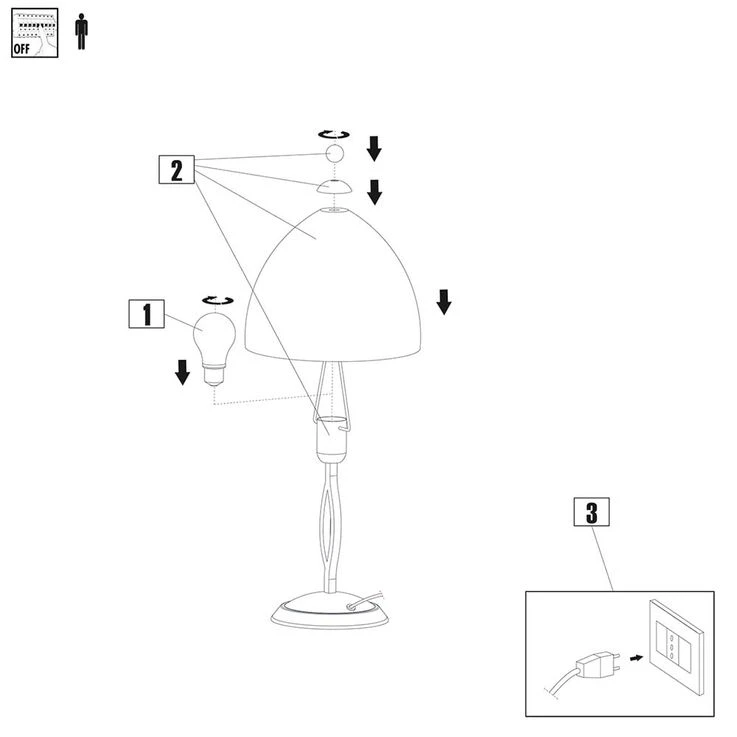 OFF

2

1

3