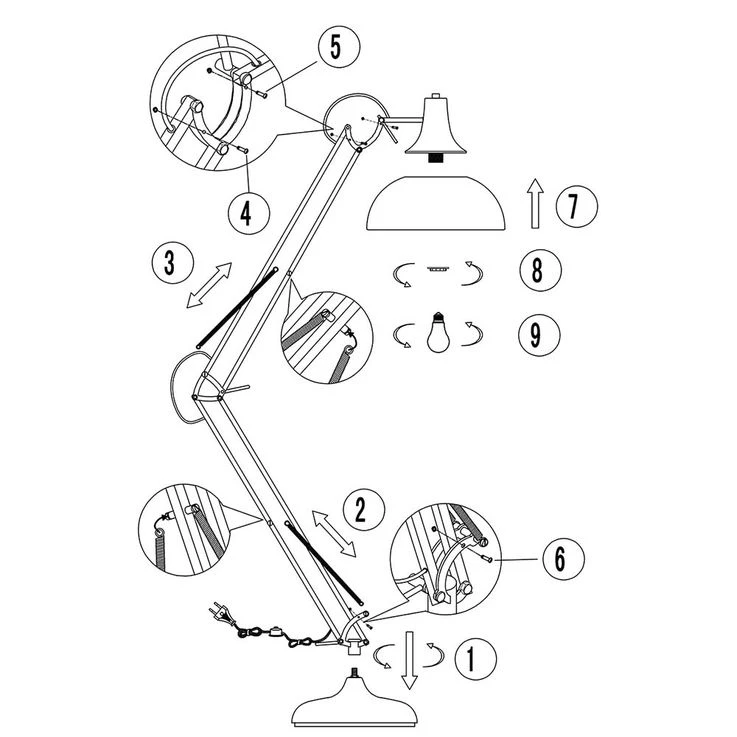 5

4

7

3

8

9

2

6

1