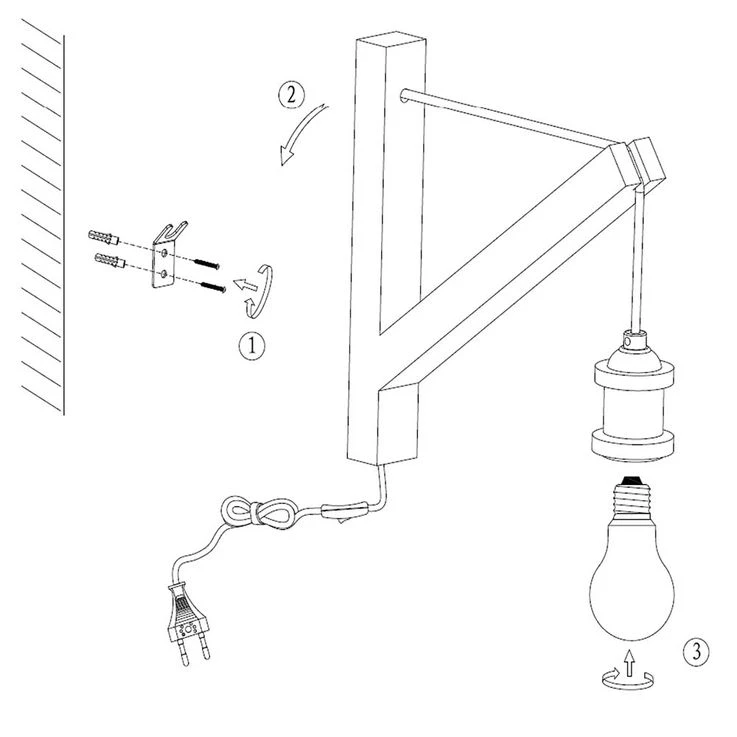 2

1

3