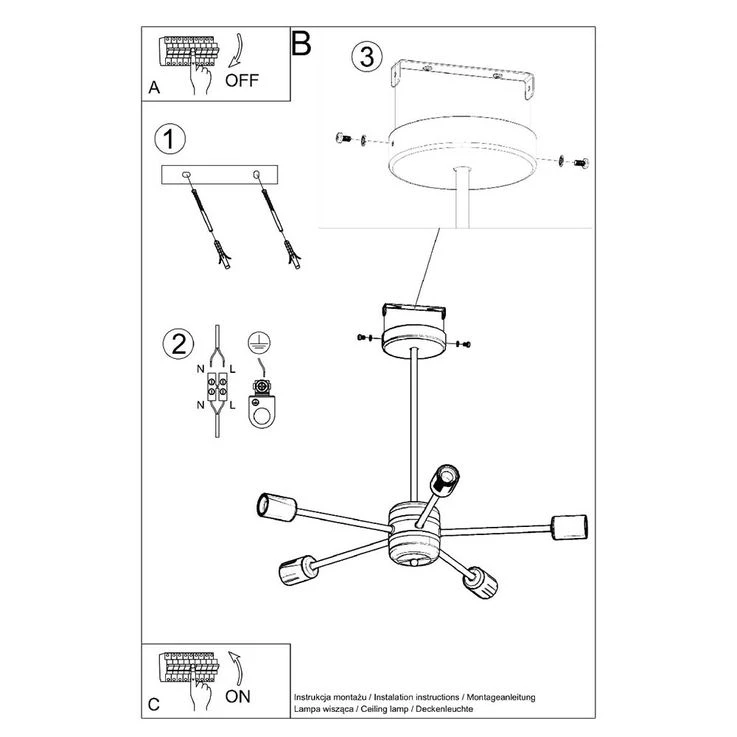 A
OFF
B
3
1
2
N
L
N
L
C
ON
Instrukcja montażu / Instalation instructions / Montageanleitung
Lampa wisząca / Ceiling lamp / Deckenleuchte