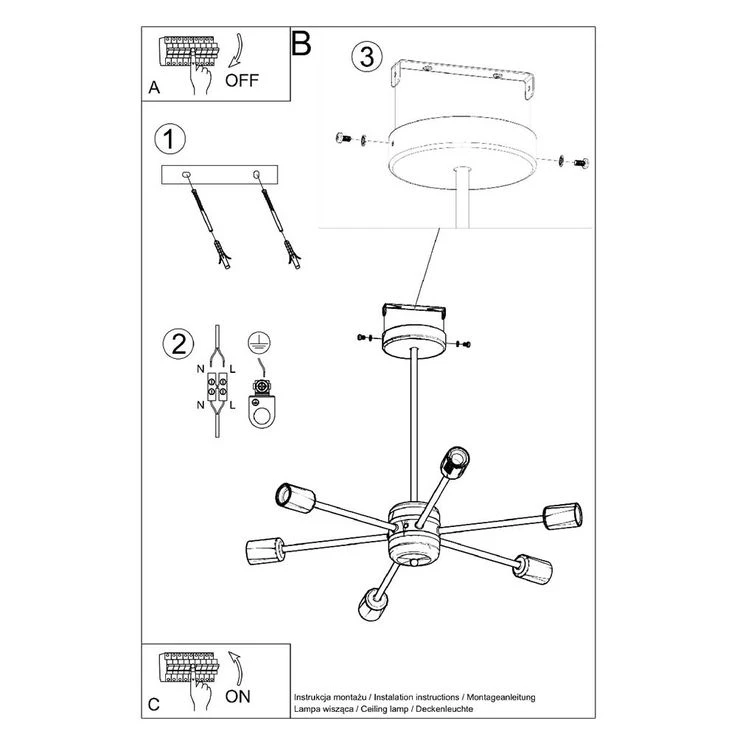 A
OFF

B

3

1

2

N L
N L

C
ON

Instrukcja montażu / Instalation instructions / Montageanleitung
Lampa wisząca / Ceiling lamp / Deckenleuchte